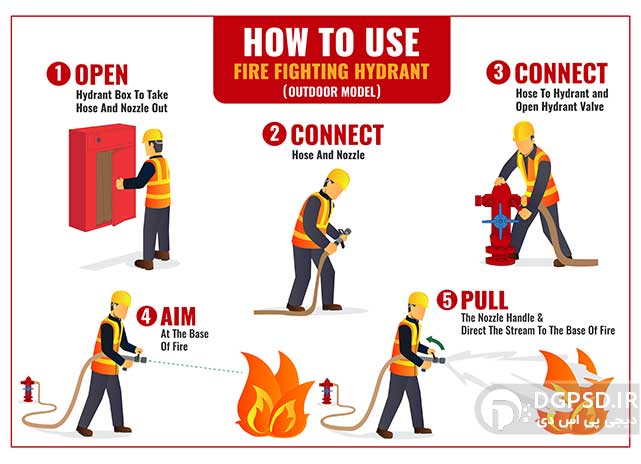 HOW TO USE
FIRE FIGHTING HYDRANT
(OUTDOOR MODEL)

1 OPEN
Hydrant Box To Take Hose And Nozzle Out

2 CONNECT
Hose And Nozzle

3 CONNECT
Hose To Hydrant and Open Hydrant Valve

4 AIM
At The Base Of Fire

5 PULL
The Nozzle Handle & Direct The Stream To The Base Of Fire

DGPSD.IR
دیجی پی اس دی